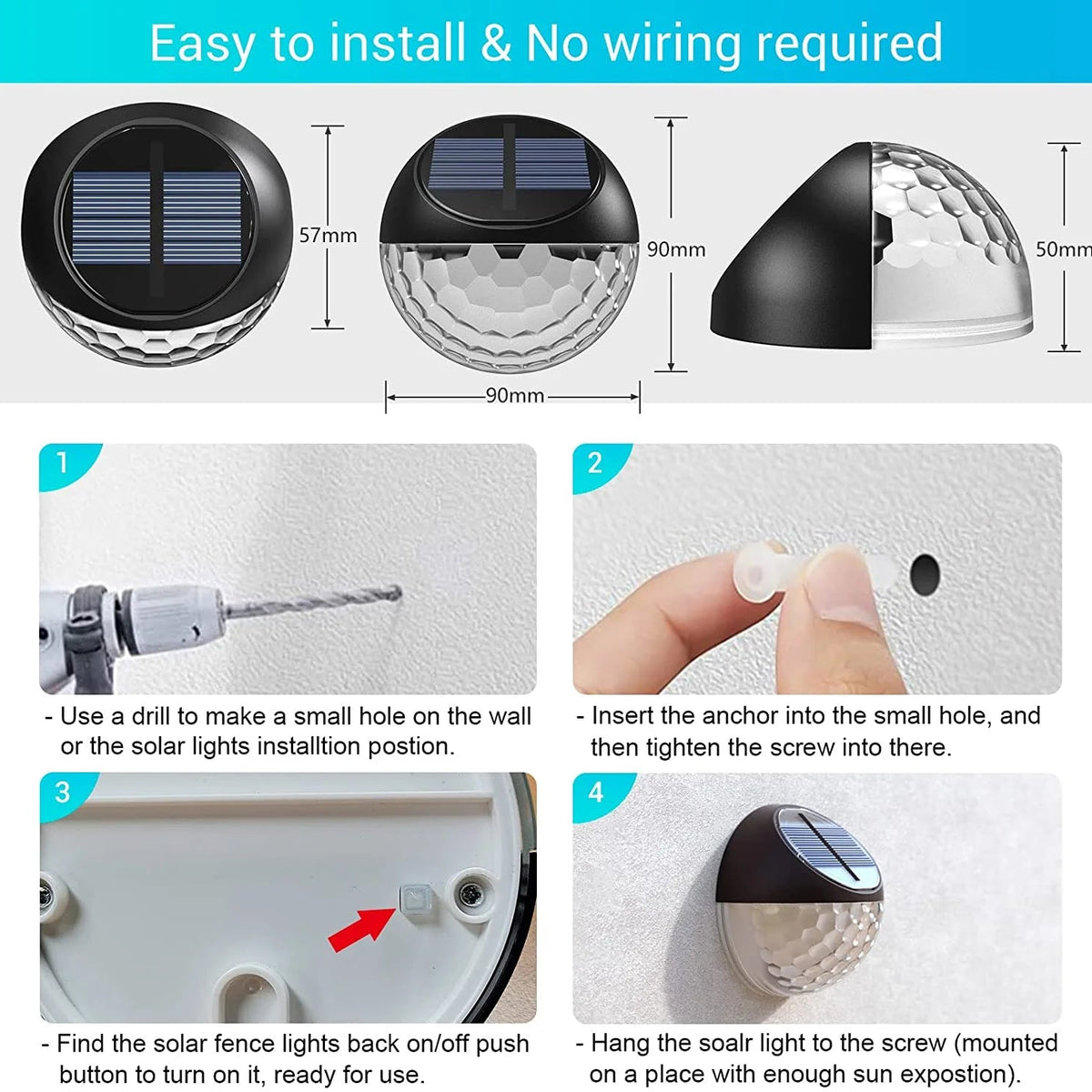 Easy to install & No wiring required

57mm

90mm

50mm

90mm

1

- Use a drill to make a small hole on the wall or the solar lights installtion postion.

2

- Insert the anchor into the small hole, and then tighten the screw into there.

3

- Find the solar fence lights back on/off push button to turn on it, ready for use.

4

- Hang the soalr light to the screw (mounted on a place with enough sun expostion).